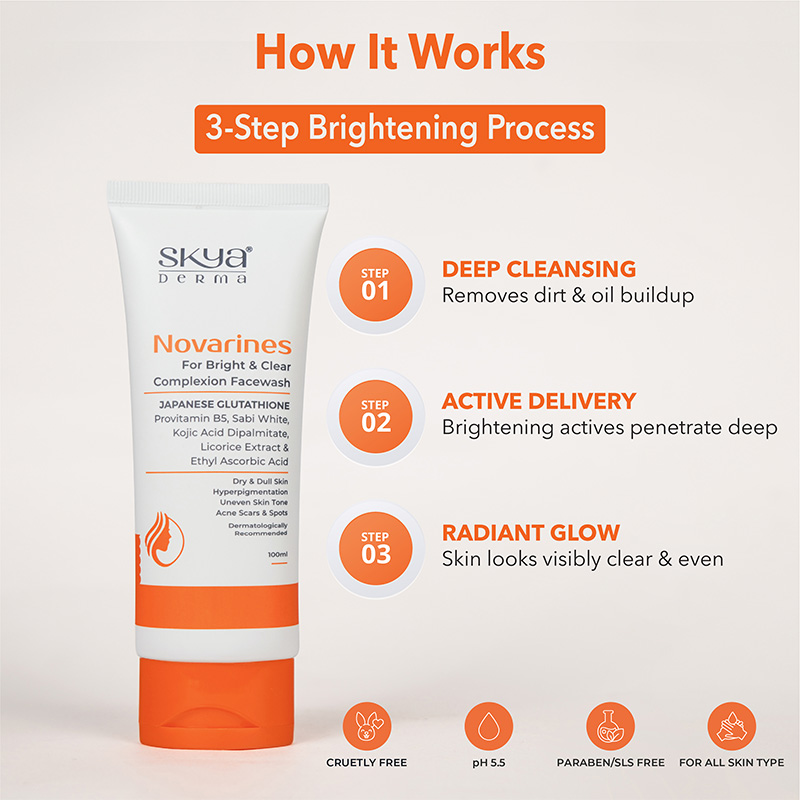 How It Works

3-Step Brightening Process

SKYA®
DERMA

Novarines
For Bright & Clear Complexion Facewash

JAPANESE GLUTATHIONE
Provitamin B5, Sabi White, Kojic Acid Dipalmitate, Licorice Extract & Ethyl Ascorbic Acid

Dry & Dull Skin
Hyperpigmentation
Uneven Skin Tone
Acne Scars & Spots

Dermatologically Recommended

100ml

STEP 01
DEEP CLEANSING
Removes dirt & oil buildup

STEP 02
ACTIVE DELIVERY
Brightening actives penetrate deep

STEP 03
RADIANT GLOW
Skin looks visibly clear & even

CRUETLY FREE
pH 5.5
PARABEN/SLS FREE
FOR ALL SKIN TYPE